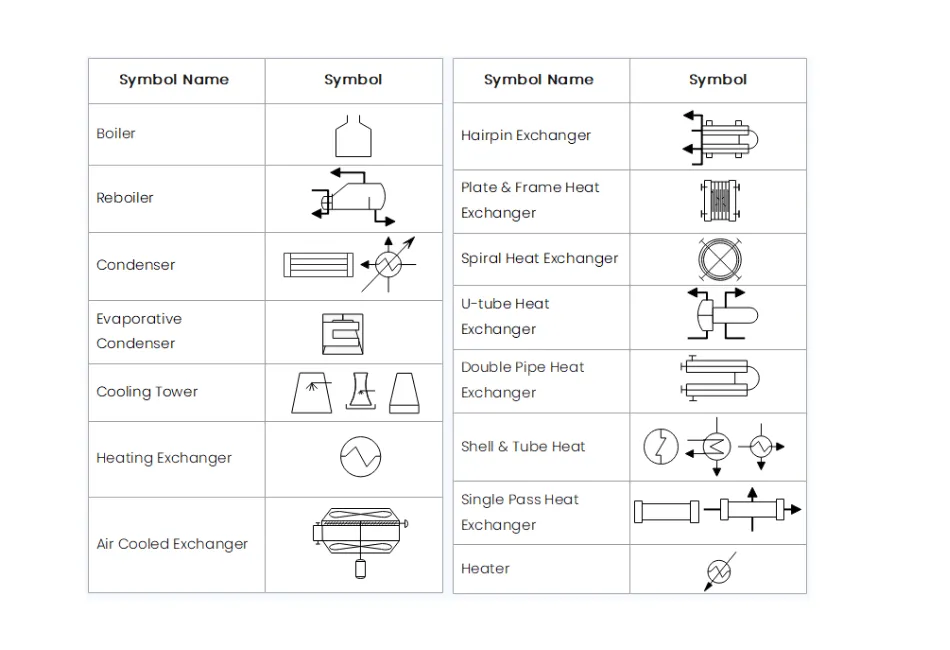 | Symbol Name | Symbol |
|---|---|
| Boiler | |
| Reboiler | |
| Condenser | |
| Evaporative Condenser | |
| Cooling Tower | |
| Heating Exchanger | |
| Air Cooled Exchanger | |

| Symbol Name | Symbol |
|---|---|
| Hairpin Exchanger | |
| Plate & Frame Heat Exchanger | |
| Spiral Heat Exchanger | |
| U-tube Heat Exchanger | |
| Double Pipe Heat Exchanger | |
| Shell & Tube Heat | |
| Single Pass Heat Exchanger | |
| Heater | |